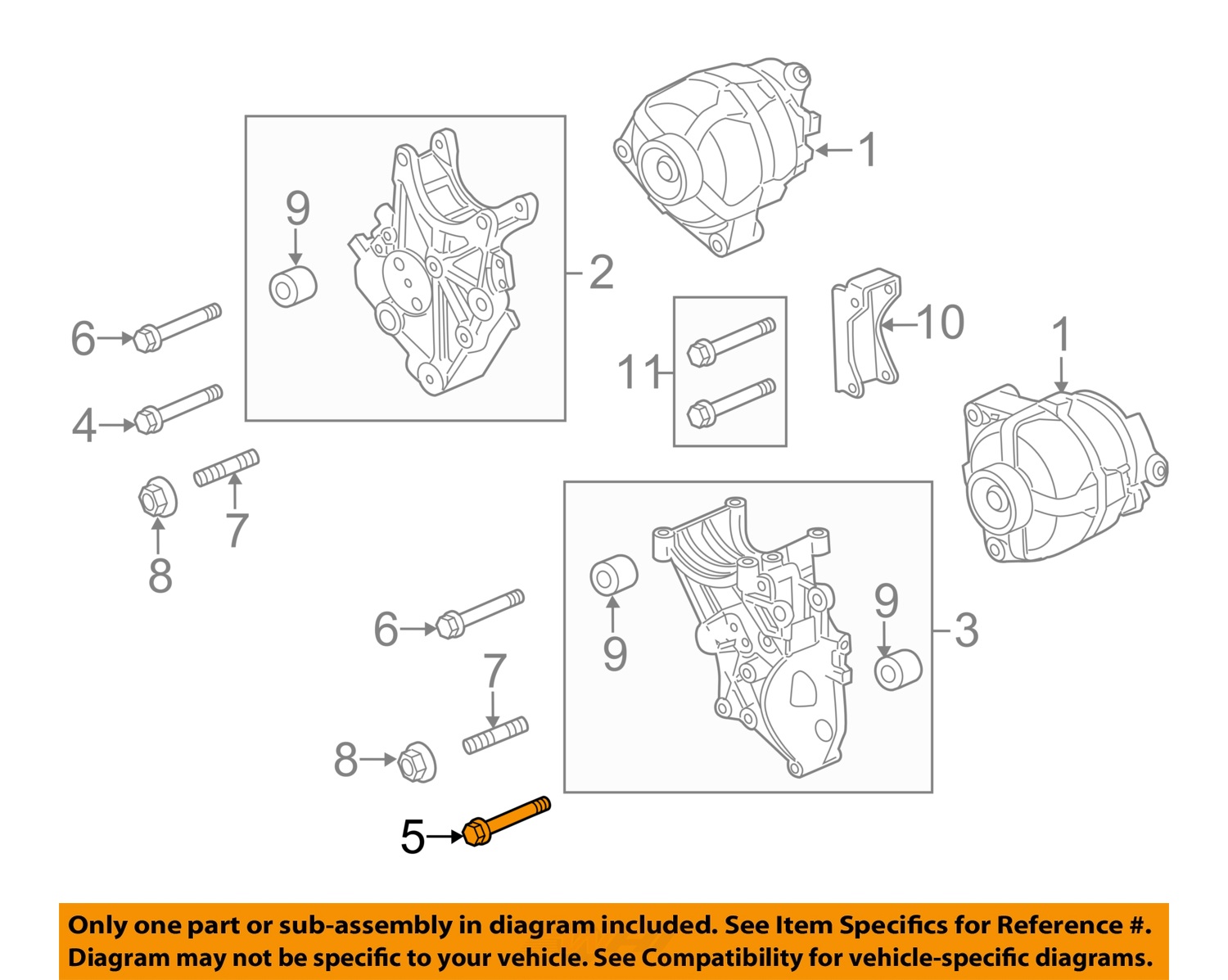 1
9
2
6
4
7
8
11
10
1
9
9
3
6
7
8
5

Only one part or sub-assembly in diagram included. See Item Specifics for Reference #. Diagram may not be specific to your vehicle. See Compatibility for vehicle-specific diagrams.